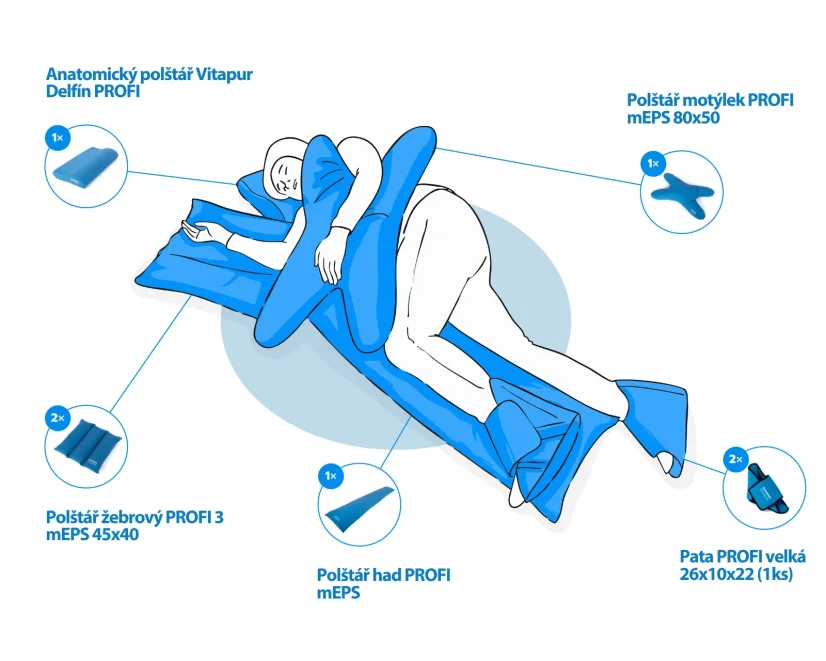 Anatomický polštář Vitapur Delfín PROFI

1×

Polštář motýlek PROFI mEPS 80x50

1×

2×

Polštář žebrový PROFI 3 mEPS 45x40

1×

Polštář had PROFI mEPS

2×

Pata PROFI velká 26x10x22 (1ks)